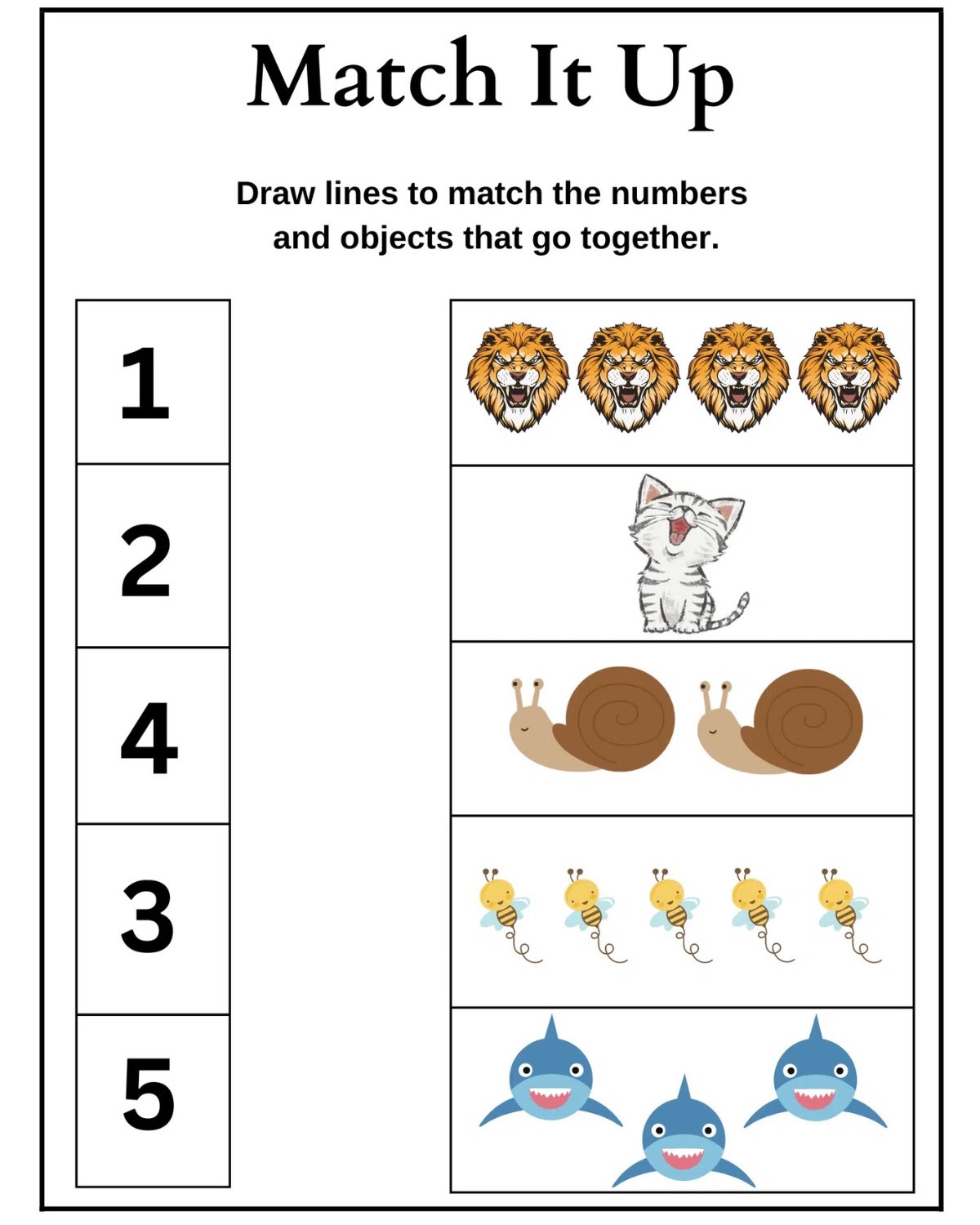 Match It Up

Draw lines to match the numbers and objects that go together.

1

2

4

3

5